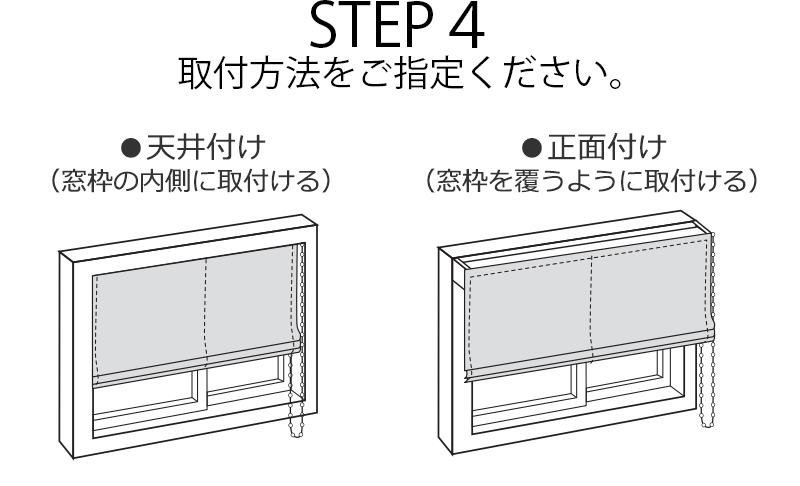 STEP 4
取付方法をご指定ください。

●天井付け
（窓枠の内側に取付ける）

●正面付け
（窓枠を覆うように取付ける）